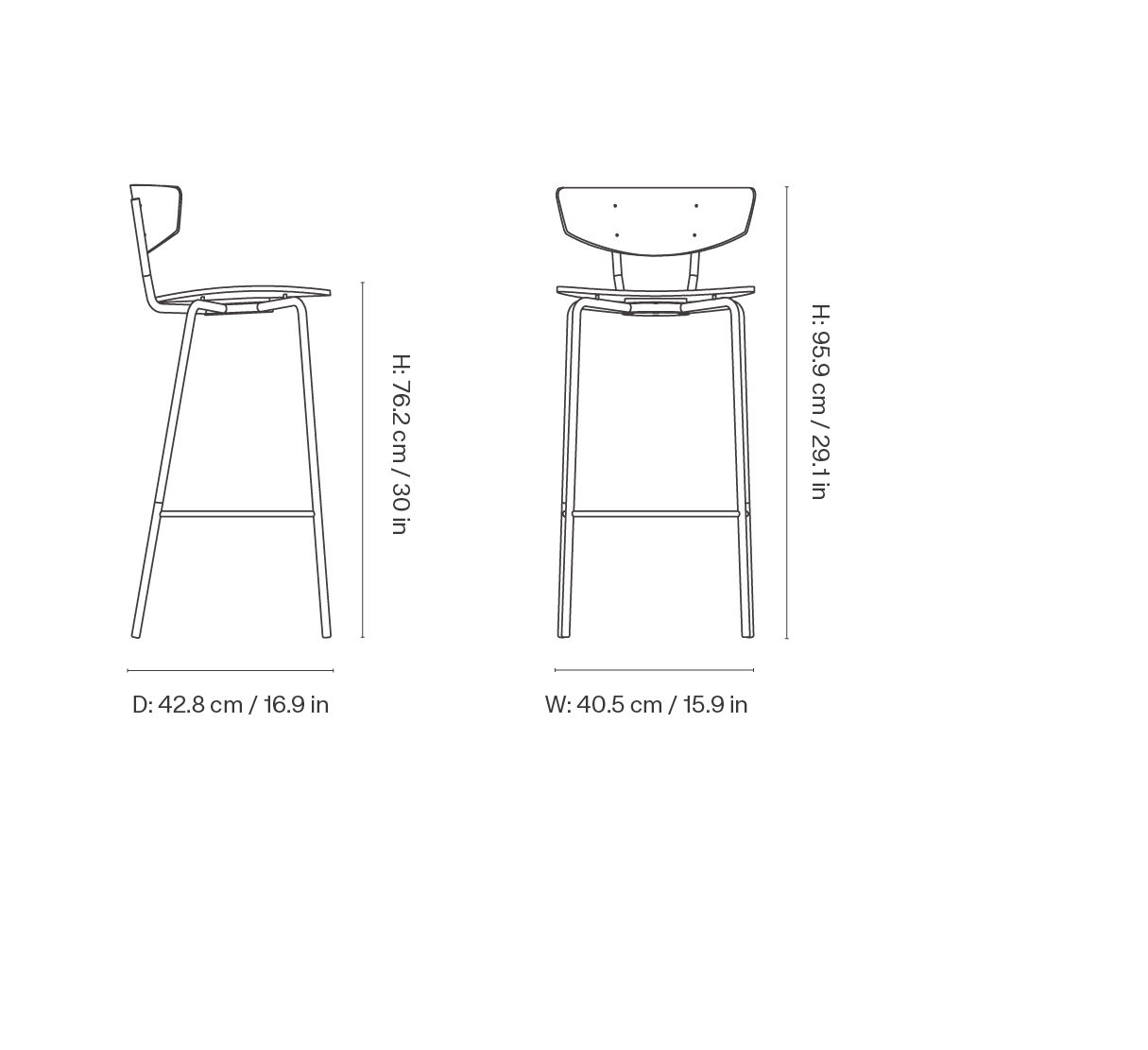 H: 76.2 cm / 30 in

D: 42.8 cm / 16.9 in

H: 95.9 cm / 29.1 in

W: 40.5 cm / 15.9 in